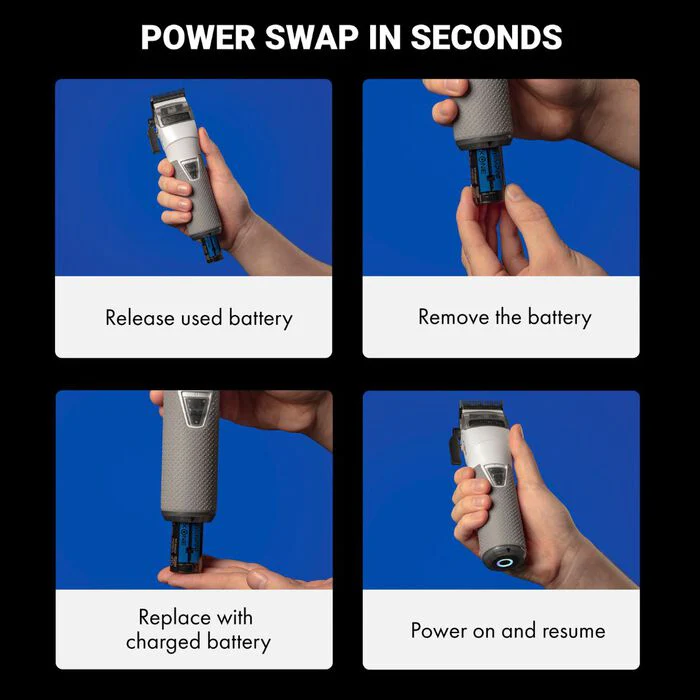 POWER SWAP IN SECONDS

Release used battery

Remove the battery

Replace with charged battery

Power on and resume